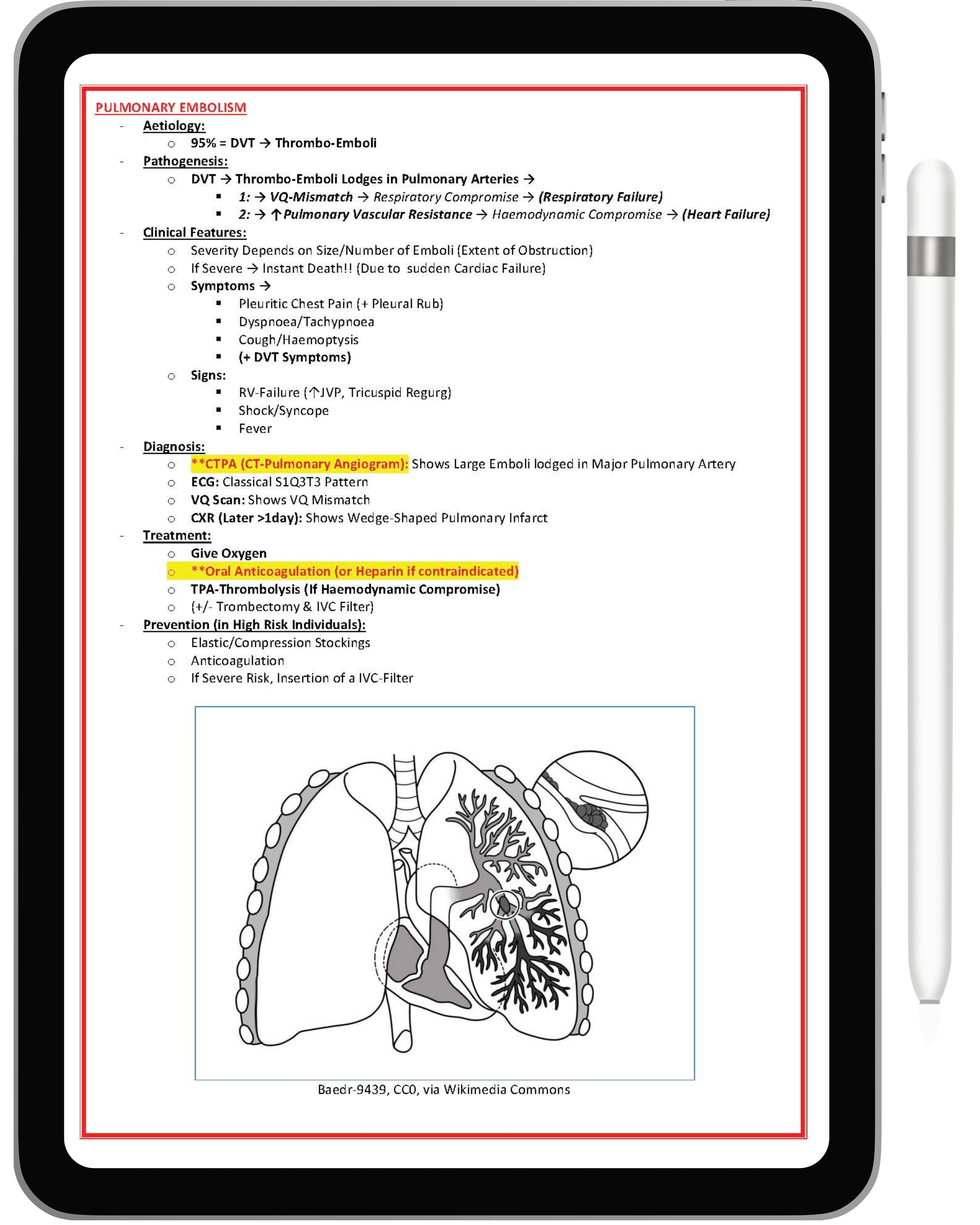 PULMONARY EMBOLISM

- Aetiology:
  - 95% = DVT → Thrombo-Emboli
- Pathogenesis:
  - DVT → Thrombo-Emboli Lodges in Pulmonary Arteries →
    - 1: → VQ-Mismatch → Respiratory Compromise → (Respiratory Failure)
    - 2: → ↑Pulmonary Vascular Resistance → Haemodynamic Compromise → (Heart Failure)
- Clinical Features:
  - Severity Depends on Size/Number of Emboli (Extent of Obstruction)
  - If Severe → Instant Death!! (Due to sudden Cardiac Failure)
  - Symptoms →
    - Pleuritic Chest Pain (+ Pleural Rub)
    - Dyspnoea/Tachypnoea
    - Cough/Haemoptysis
    - (+ DVT Symptoms)
  - Signs:
    - RV-Failure (↑JVP, Tricuspid Regurg)
    - Shock/Syncope
    - Fever
- Diagnosis:
  - **CTPA (CT-Pulmonary Angiogram): Shows Large Emboli lodged in Major Pulmonary Artery
  - ECG: Classical S1Q3T3 Pattern
  - VQ Scan: Shows VQ Mismatch
  - CXR (Later >1day): Shows Wedge-Shaped Pulmonary Infarct
- Treatment:
  - Give Oxygen
  - **Oral Anticoagulation (or Heparin if contraindicated)
  - TPA-Thrombolysis (If Haemodynamic Compromise)
  - (+/- Trombectomy & IVC Filter)
- Prevention (in High Risk Individuals):
  - Elastic/Compression Stockings
  - Anticoagulation
  - If Severe Risk, Insertion of a IVC-Filter

Baedr-9439, CC0, via Wikimedia Commons