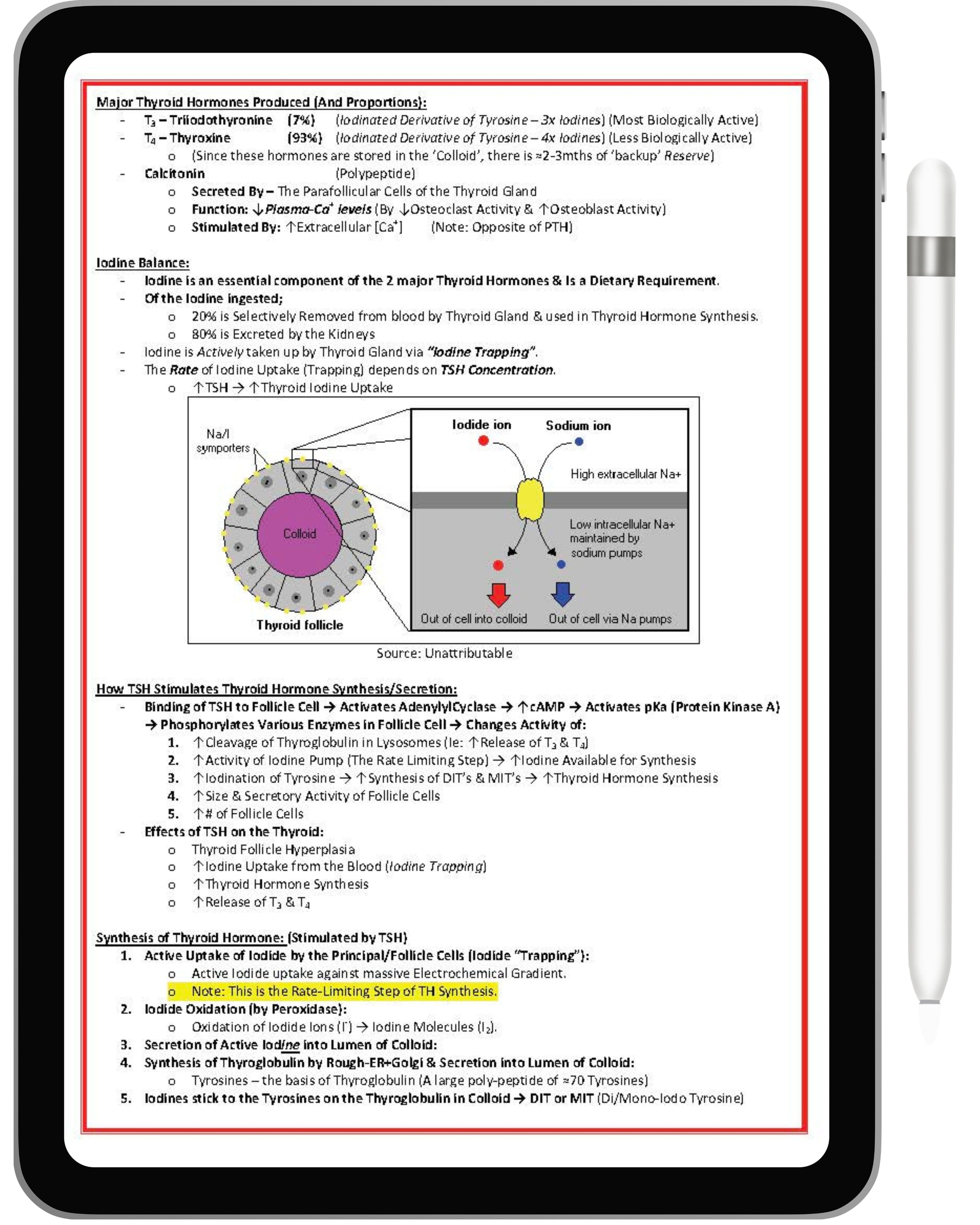 Major Thyroid Hormones Produced (And Proportions):

- $T_3$ – Triiodothyronine (7%) (Iodinated Derivative of Tyrosine – 3x Iodines) (Most Biologically Active)
- $T_4$ – Thyroxine (93%) (Iodinated Derivative of Tyrosine – 4x Iodines) (Less Biologically Active)
  o (Since these hormones are stored in the 'Colloid', there is ≈2-3mths of 'backup' Reserve)
- Calcitonin (Polypeptide)
  o Secreted By – The Parafollicular Cells of the Thyroid Gland
  o Function: ↓Plasma-$Ca^+$ levels (By ↓Osteoclast Activity & ↑Osteoblast Activity)
  o Stimulated By: ↑Extracellular [$Ca^+$] (Note: Opposite of PTH)

Iodine Balance:

- Iodine is an essential component of the 2 major Thyroid Hormones & Is a Dietary Requirement.
- Of the Iodine ingested;
  o 20% is Selectively Removed from blood by Thyroid Gland & used in Thyroid Hormone Synthesis.
  o 80% is Excreted by the Kidneys
- Iodine is Actively taken up by Thyroid Gland via "Iodine Trapping".
- The Rate of Iodine Uptake (Trapping) depends on TSH Concentration.
  o ↑TSH → ↑Thyroid Iodine Uptake

Na/I symporters
Colloid
Thyroid follicle
Iodide ion
Sodium ion
High extracellular Na+
Low intracellular Na+ maintained by sodium pumps
Out of cell into colloid
Out of cell via Na pumps

Source: Unattributable

How TSH Stimulates Thyroid Hormone Synthesis/Secretion:

- Binding of TSH to Follicle Cell → Activates AdenylylCyclase → ↑cAMP → Activates pKa (Protein Kinase A) → Phosphorylates Various Enzymes in Follicle Cell → Changes Activity of:
  1. ↑Cleavage of Thyroglobulin in Lysosomes (Ie: ↑Release of $T_3$ & $T_4$)
  2. ↑Activity of Iodine Pump (The Rate Limiting Step) → ↑Iodine Available for Synthesis
  3. ↑Iodination of Tyrosine → ↑Synthesis of DIT's & MIT's → ↑Thyroid Hormone Synthesis
  4. ↑Size & Secretory Activity of Follicle Cells
  5. ↑# of Follicle Cells
- Effects of TSH on the Thyroid:
  o Thyroid Follicle Hyperplasia
  o ↑Iodine Uptake from the Blood (Iodine Trapping)
  o ↑Thyroid Hormone Synthesis
  o ↑Release of $T_3$ & $T_4$

Synthesis of Thyroid Hormone: (Stimulated by TSH)

1. Active Uptake of Iodide by the Principal/Follicle Cells (Iodide "Trapping"):
  o Active Iodide uptake against massive Electrochemical Gradient.
  o Note: This is the Rate-Limiting Step of TH Synthesis.
2. Iodide Oxidation (by Peroxidase):
  o Oxidation of Iodide Ions ($I^-$) → Iodine Molecules ($I_2$).
3. Secretion of Active Iodine into Lumen of Colloid:
4. Synthesis of Thyroglobulin by Rough-ER+Golgi & Secretion into Lumen of Colloid:
  o Tyrosines – the basis of Thyroglobulin (A large poly-peptide of ≈70 Tyrosines)
5. Iodines stick to the Tyrosines on the Thyroglobulin in Colloid → DIT or MIT (Di/Mono-Iodo Tyrosine)