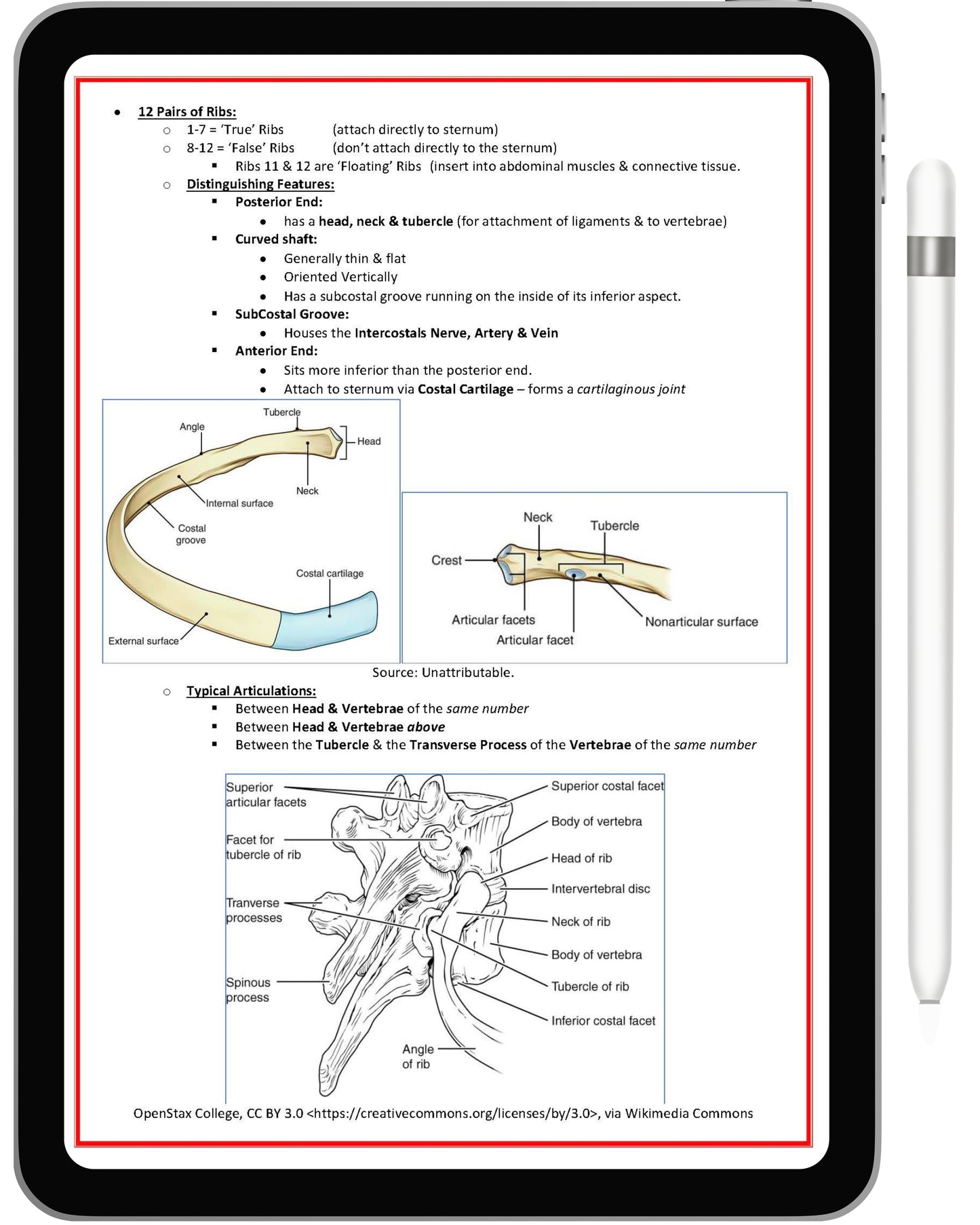 • 12 Pairs of Ribs:
  ○ 1-7 = 'True' Ribs (attach directly to sternum)
  ○ 8-12 = 'False' Ribs (don't attach directly to the sternum)
    ▪ Ribs 11 & 12 are 'Floating' Ribs (insert into abdominal muscles & connective tissue.
  ○ Distinguishing Features:
    ▪ Posterior End:
      • has a head, neck & tubercle (for attachment of ligaments & to vertebrae)
    ▪ Curved shaft:
      • Generally thin & flat
      • Oriented Vertically
      • Has a subcostal groove running on the inside of its inferior aspect.
    ▪ SubCostal Groove:
      • Houses the Intercostals Nerve, Artery & Vein
    ▪ Anterior End:
      • Sits more inferior than the posterior end.
      • Attach to sternum via Costal Cartilage – forms a cartilaginous joint

Tubercle
Angle
Head
Neck
Internal surface
Costal groove
Costal cartilage
External surface

Neck
Tubercle
Crest
Articular facets
Articular facet
Nonarticular surface

Source: Unattributable.

  ○ Typical Articulations:
    ▪ Between Head & Vertebrae of the same number
    ▪ Between Head & Vertebrae above
    ▪ Between the Tubercle & the Transverse Process of the Vertebrae of the same number

Superior articular facets
Facet for tubercle of rib
Tranverse processes
Spinous process
Angle of rib
Superior costal facet
Body of vertebra
Head of rib
Intervertebral disc
Neck of rib
Body of vertebra
Tubercle of rib
Inferior costal facet

OpenStax College, CC BY 3.0 <https://creativecommons.org/licenses/by/3.0>, via Wikimedia Commons